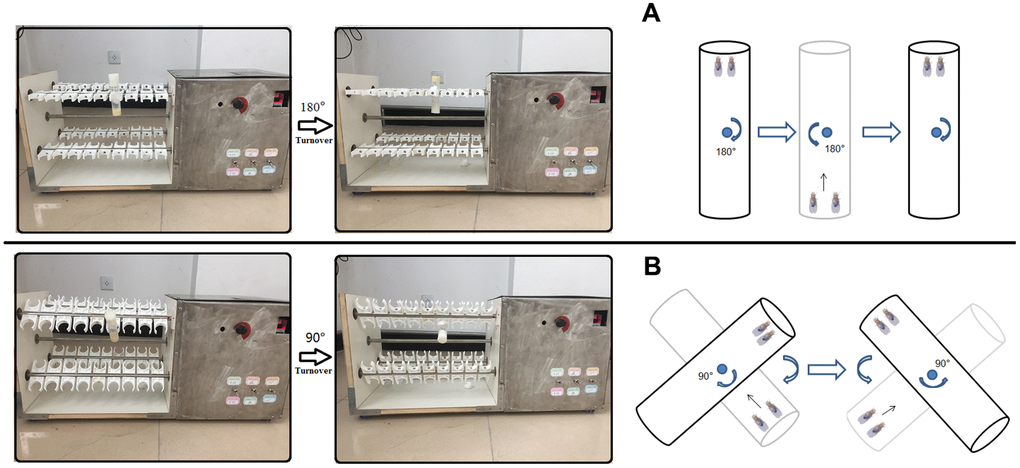 180°
Turnover

A

180°

180°

90°
Turnover

B

90°

90°