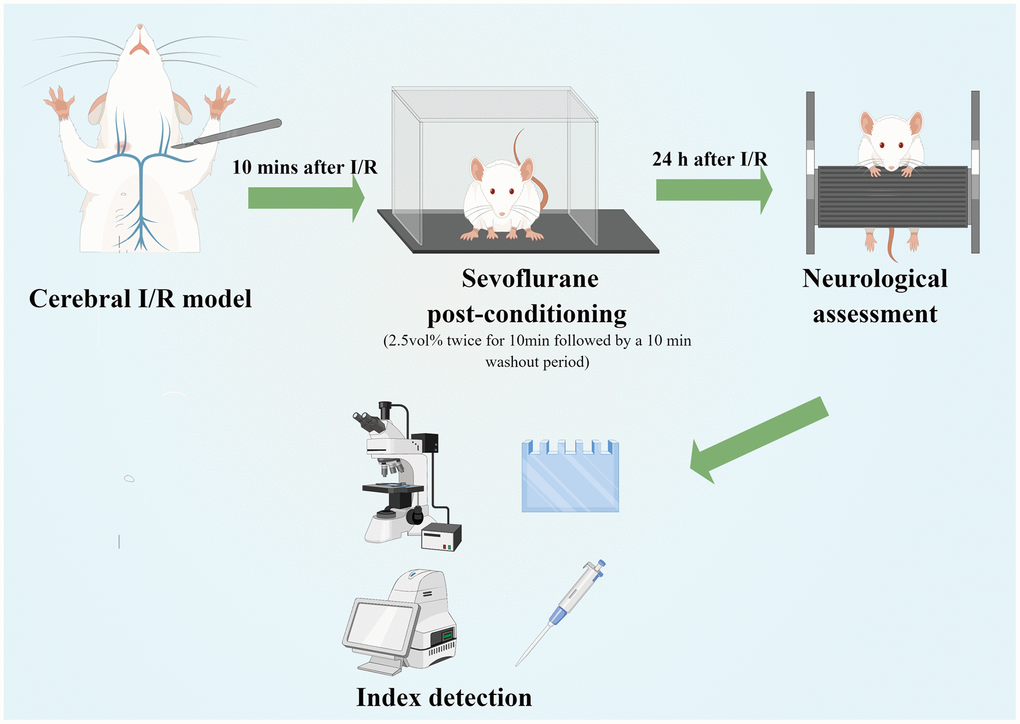 10 mins after I/R

24 h after I/R

Cerebral I/R model

Sevoflurane post-conditioning

(2.5vol% twice for 10min followed by a 10 min washout period)

Neurological assessment

Index detection